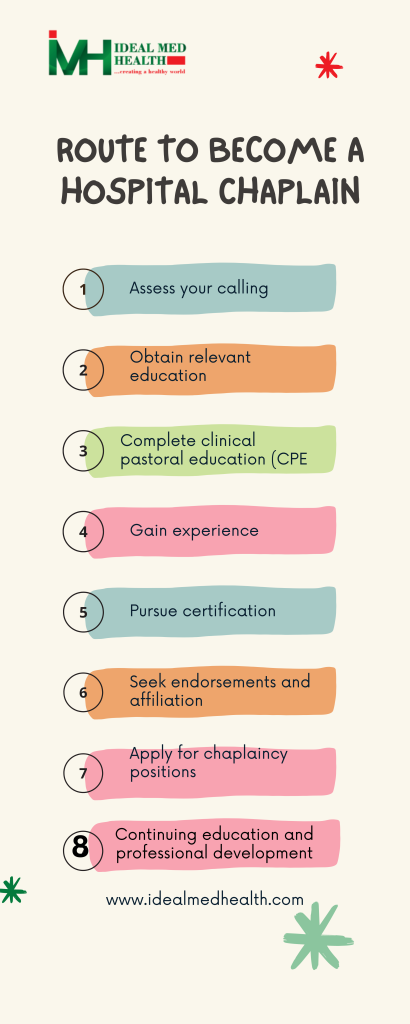 IMH IDEAL MED HEALTH
...creating a healthy world

ROUTE TO BECOME A HOSPITAL CHAPLAIN

1 Assess your calling

2 Obtain relevant education

3 Complete clinical pastoral education (CPE

4 Gain experience

5 Pursue certification

6 Seek endorsements and affiliation

7 Apply for chaplaincy positions

8 Continuing education and professional development

www.idealmedhealth.com